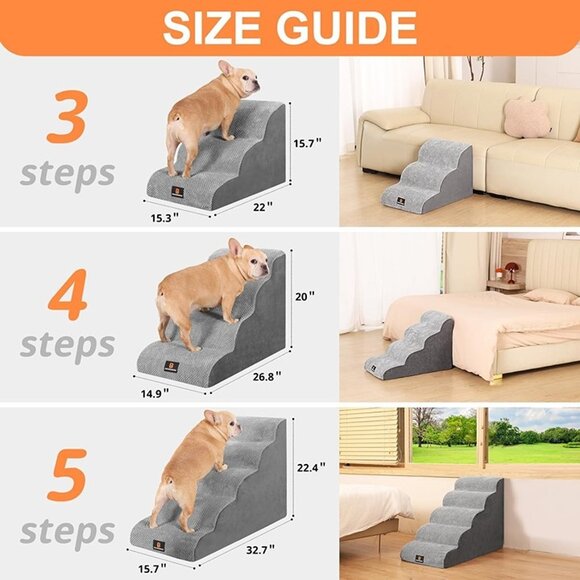 SIZE GUIDE

3
steps

15.7"
15.3"
22"

4
steps

20"
14.9"
26.8"

5
steps

22.4"
15.7"
32.7"